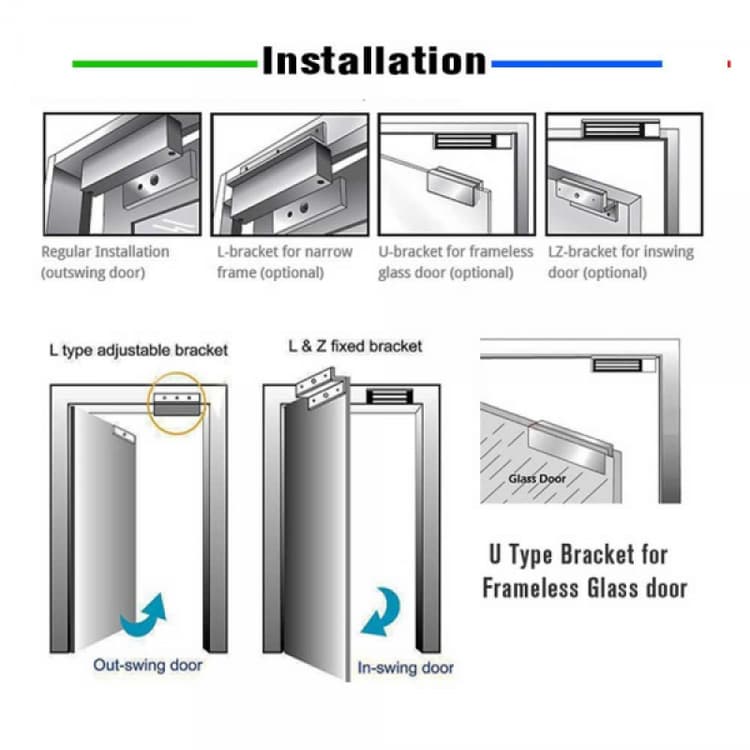 Installation

Regular Installation (outswing door)

L-bracket for narrow frame (optional)

U-bracket for frameless glass door (optional)

LZ-bracket for inswing door (optional)

L type adjustable bracket

Out-swing door

L & Z fixed bracket

In-swing door

Glass Door

U Type Bracket for Frameless Glass door